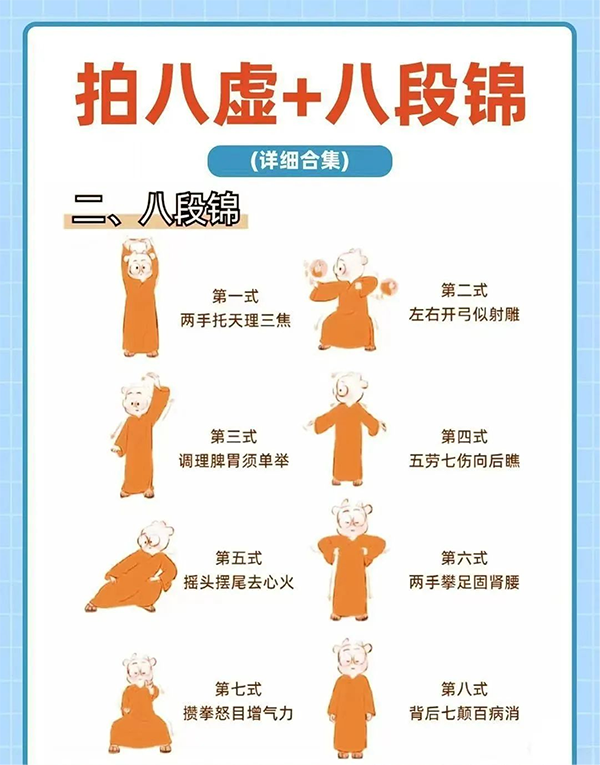 拍八虚+八段锦

(详细合集)

二、八段锦

第一式
两手托天理三焦

第二式
左右开弓似射雕

第三式
调理脾胃须单举

第四式
五劳七伤向后瞧

第五式
摇头摆尾去心火

第六式
两手攀足固肾腰

第七式
攒拳怒目增气力

第八式
背后七颠百病消